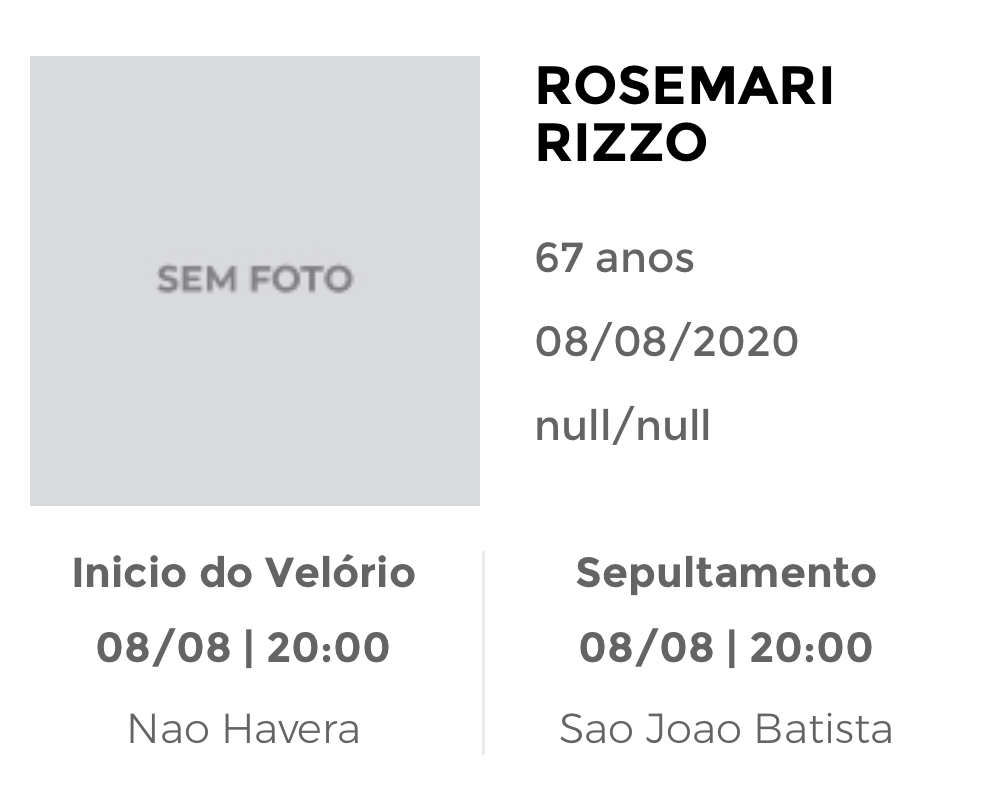 SEM FOTO

ROSEMARI RIZZO

67 anos

08/08/2020

null/null

Inicio do Velório

08/08 | 20:00

Nao Havera

Sepultamento

08/08 | 20:00

Sao Joao Batista